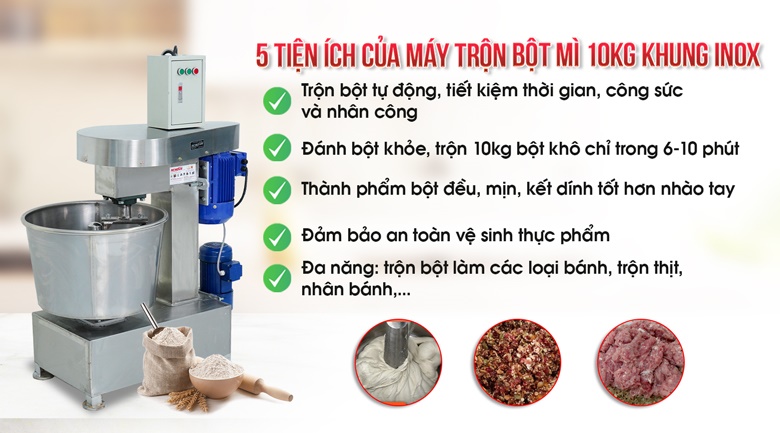 5 TIỆN ÍCH CỦA MÁY TRỘN BỘT MÌ 10KG KHUNG INOX

Trộn bột tự động, tiết kiệm thời gian, công sức và nhân công

Đánh bột khỏe, trộn 10kg bột khô chỉ trong 6-10 phút

Thành phẩm bột đều, mịn, kết dính tốt hơn nhào tay

Đảm bảo an toàn vệ sinh thực phẩm

Đa năng: trộn bột làm các loại bánh, trộn thịt, nhân bánh,...